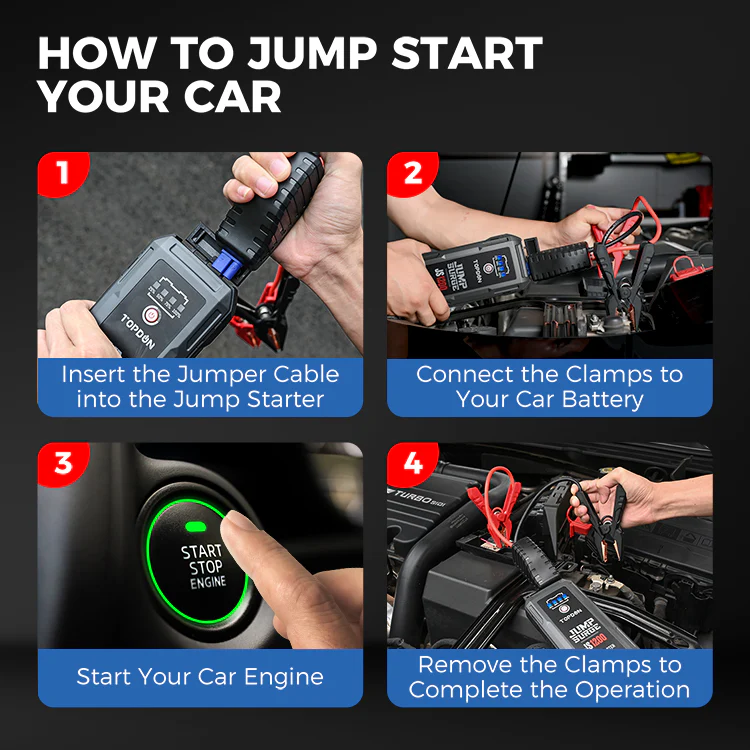 HOW TO JUMP START YOUR CAR

1

TOPDON

Insert the Jumper Cable into the Jump Starter

2

TOPDON

JUMP SURGE

JS 1200

Connect the Clamps to Your Car Battery

3

START STOP ENGINE

Start Your Car Engine

4

TURBO SIDI

TOPDON

JUMP SURGE

JS 1200

Remove the Clamps to Complete the Operation